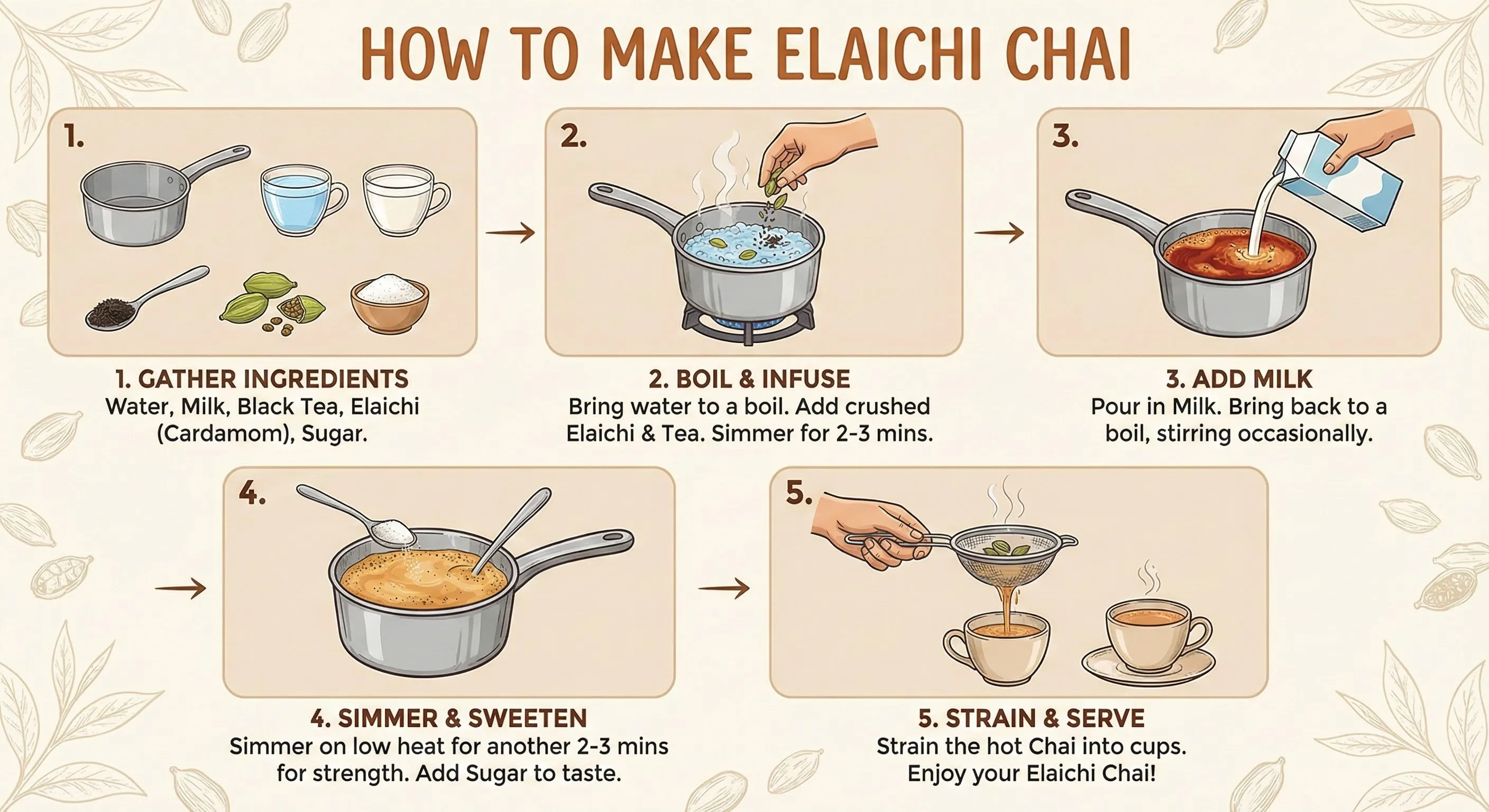 HOW TO MAKE ELAICHI CHAI

1.

1. GATHER INGREDIENTS
Water, Milk, Black Tea, Elaichi (Cardamom), Sugar.

2.

2. BOIL & INFUSE
Bring water to a boil. Add crushed Elaichi & Tea. Simmer for 2-3 mins.

3.

3. ADD MILK
Pour in Milk. Bring back to a boil, stirring occasionally.

4.

4. SIMMER & SWEETEN
Simmer on low heat for another 2-3 mins for strength. Add Sugar to taste.

5.

5. STRAIN & SERVE
Strain the hot Chai into cups. Enjoy your Elaichi Chai!