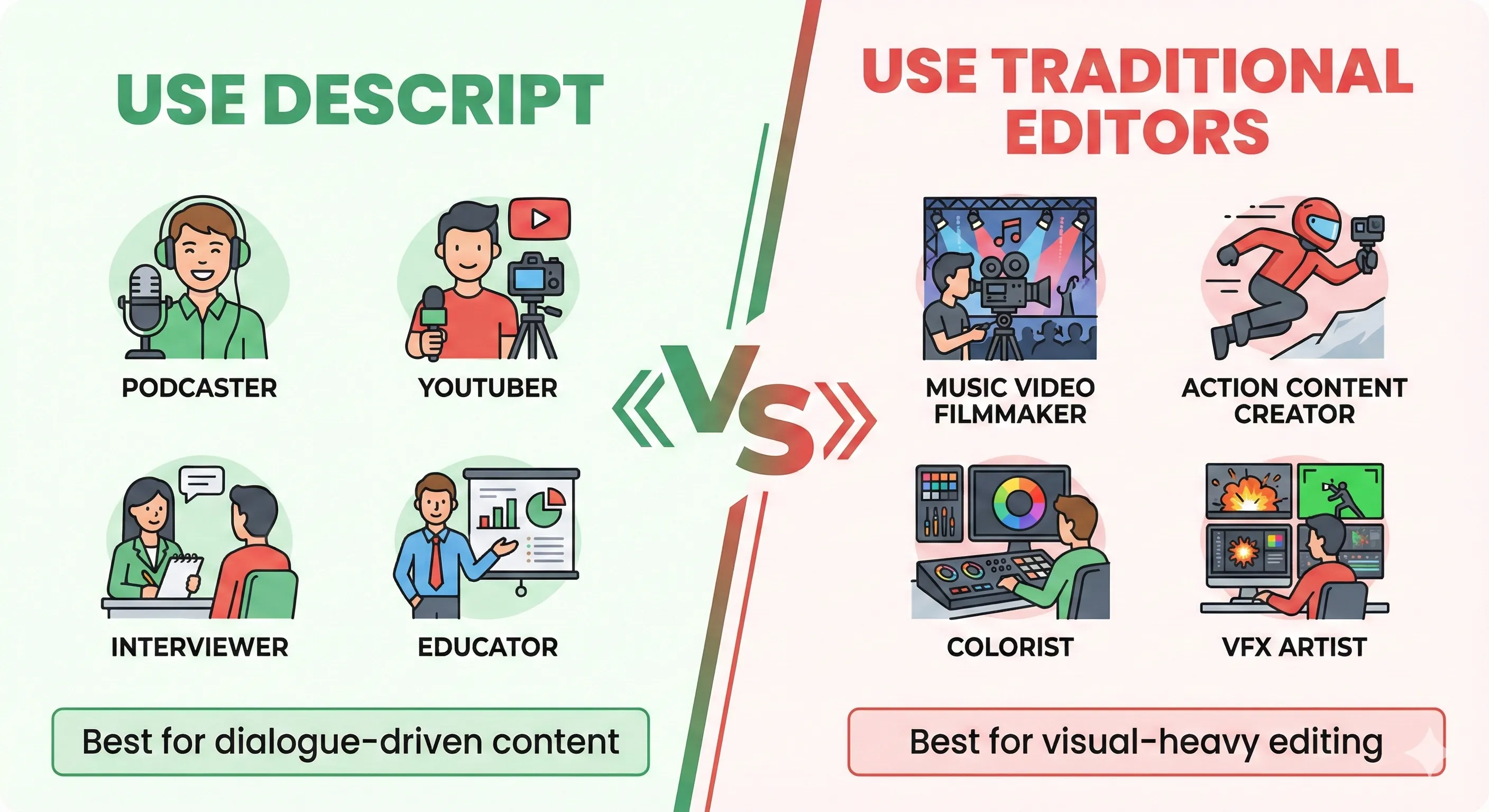 USE DESCRIPT

PODCASTER

YOUTUBER

INTERVIEWER

EDUCATOR

Best for dialogue-driven content

VS

USE TRADITIONAL EDITORS

MUSIC VIDEO FILMMAKER

ACTION CONTENT CREATOR

COLORIST

VFX ARTIST

Best for visual-heavy editing